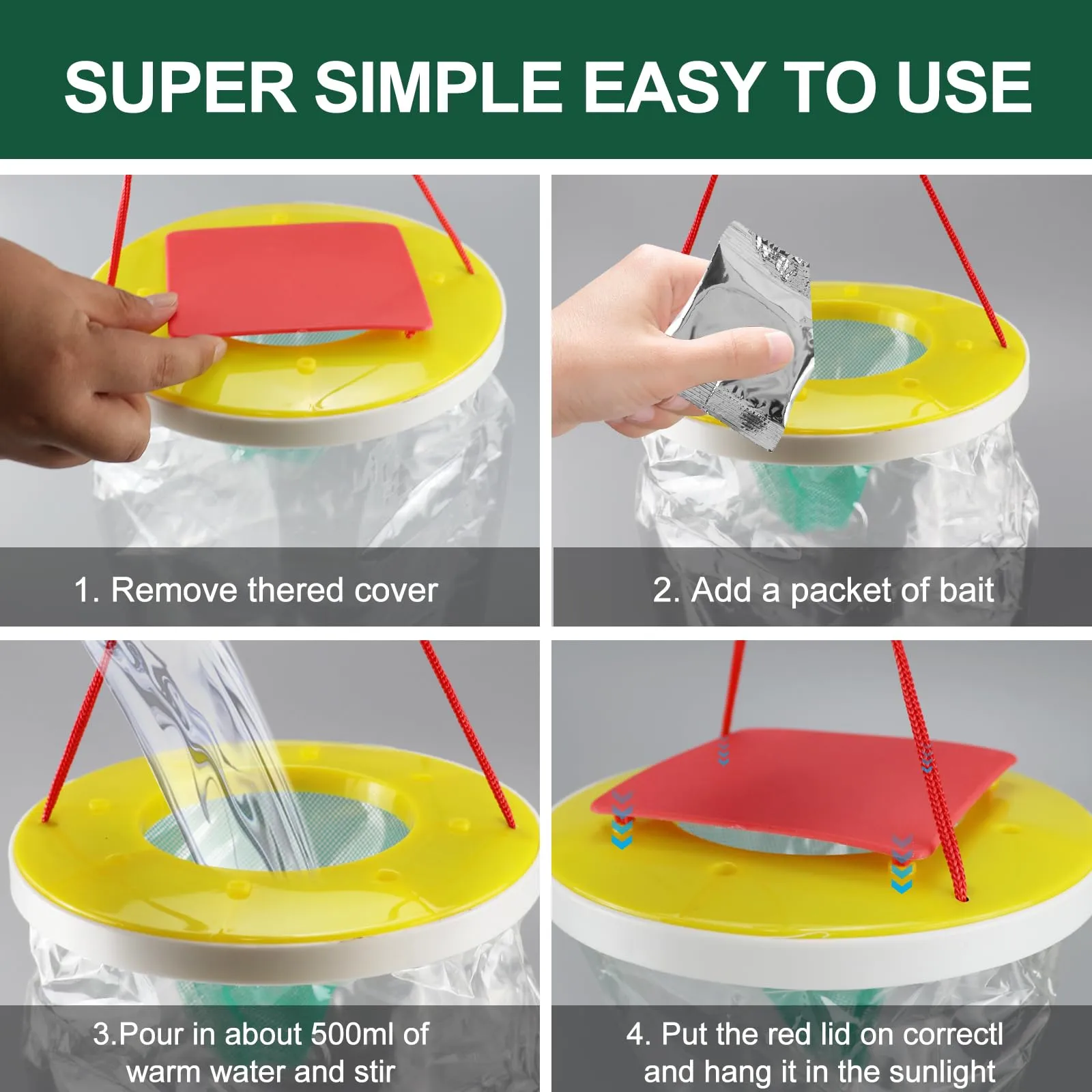 SUPER SIMPLE EASY TO USE

1. Remove thered cover

2. Add a packet of bait

3.Pour in about 500ml of warm water and stir

4. Put the red lid on correctl and hang it in the sunlight