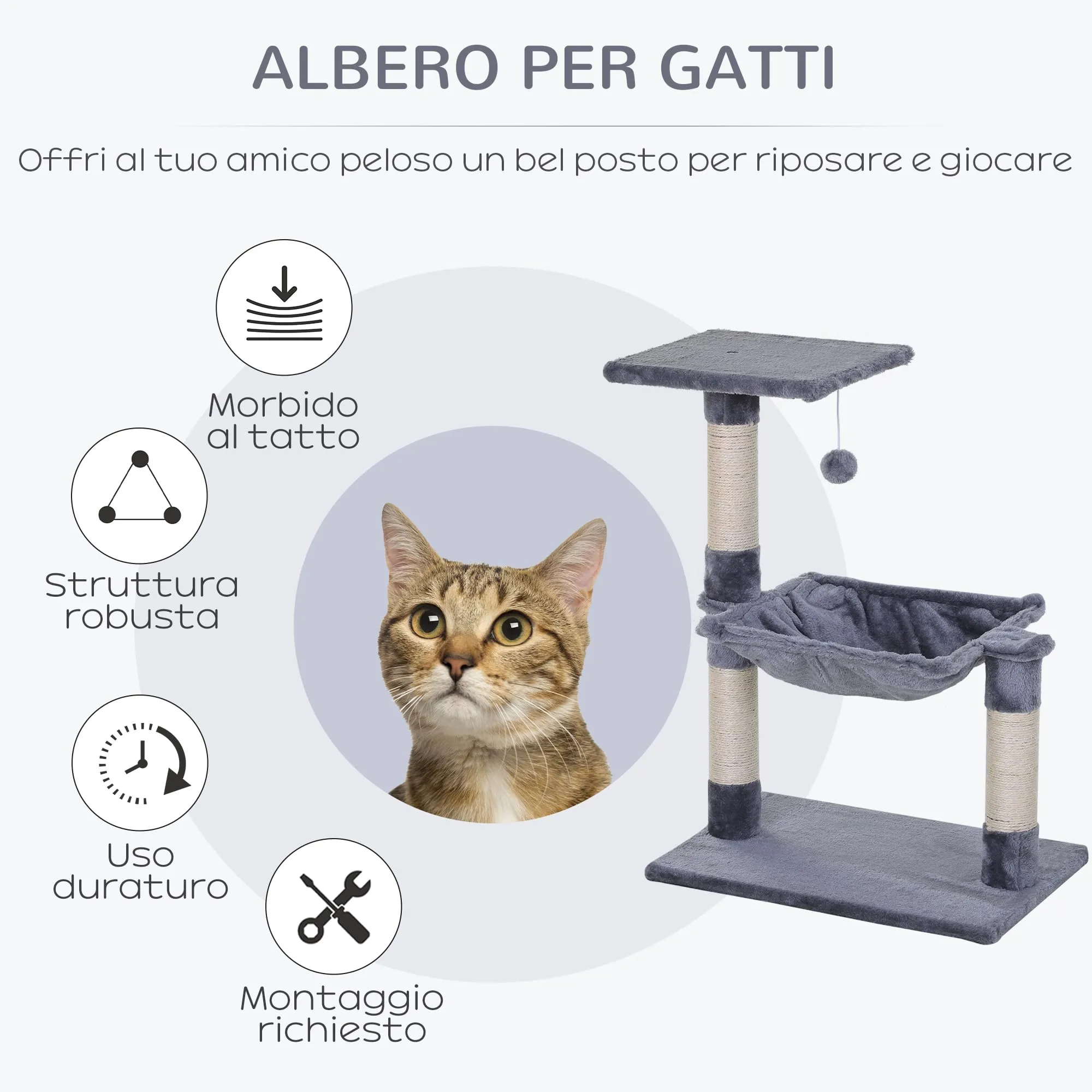 ALBERO PER GATTI

Offri al tuo amico peloso un bel posto per riposare e giocare

Morbido al tatto

Struttura robusta

Uso duraturo

Montaggio richiesto