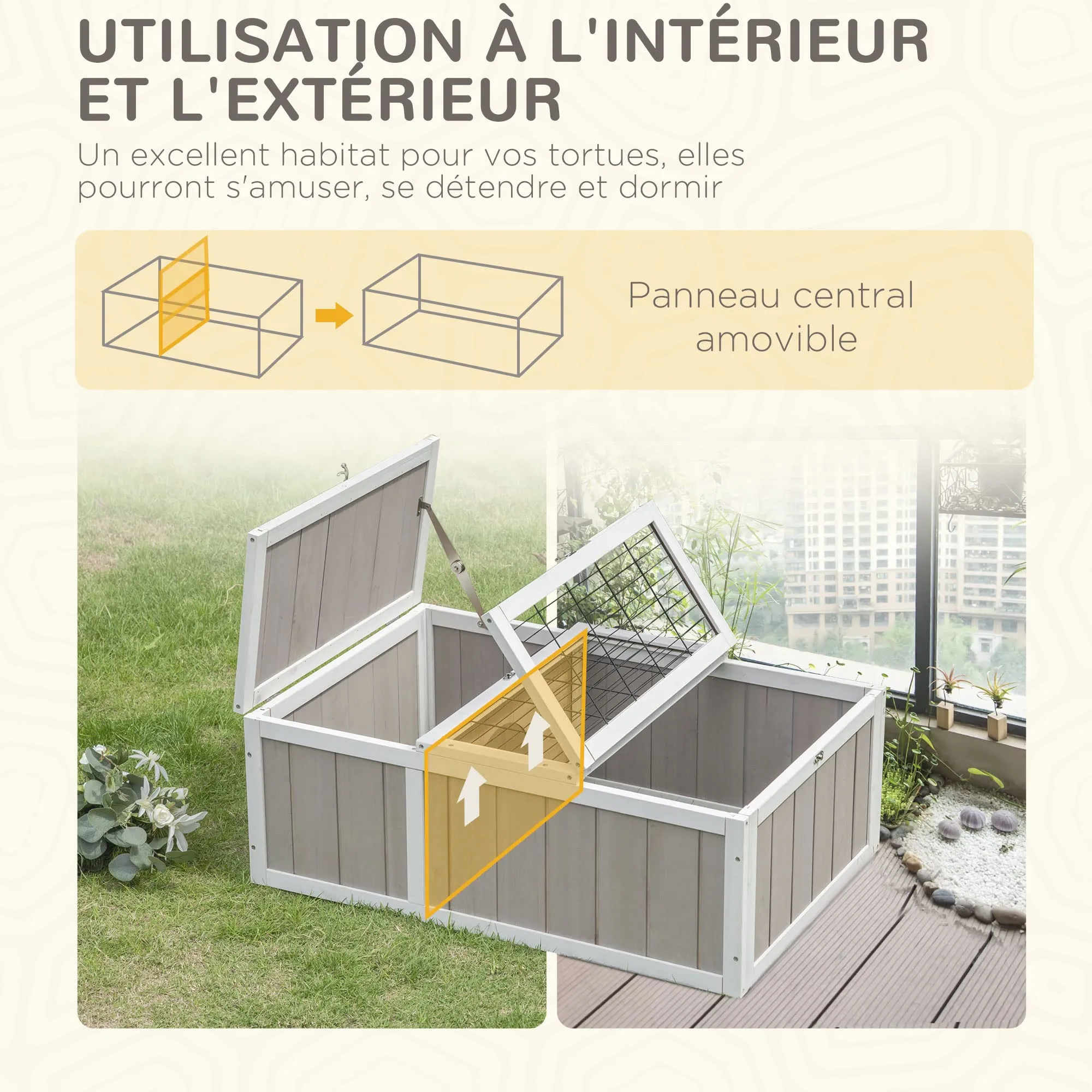 UTILISATION À L'INTÉRIEUR ET L'EXTÉRIEUR

Un excellent habitat pour vos tortues, elles pourront s'amuser, se détendre et dormir

Panneau central amovible