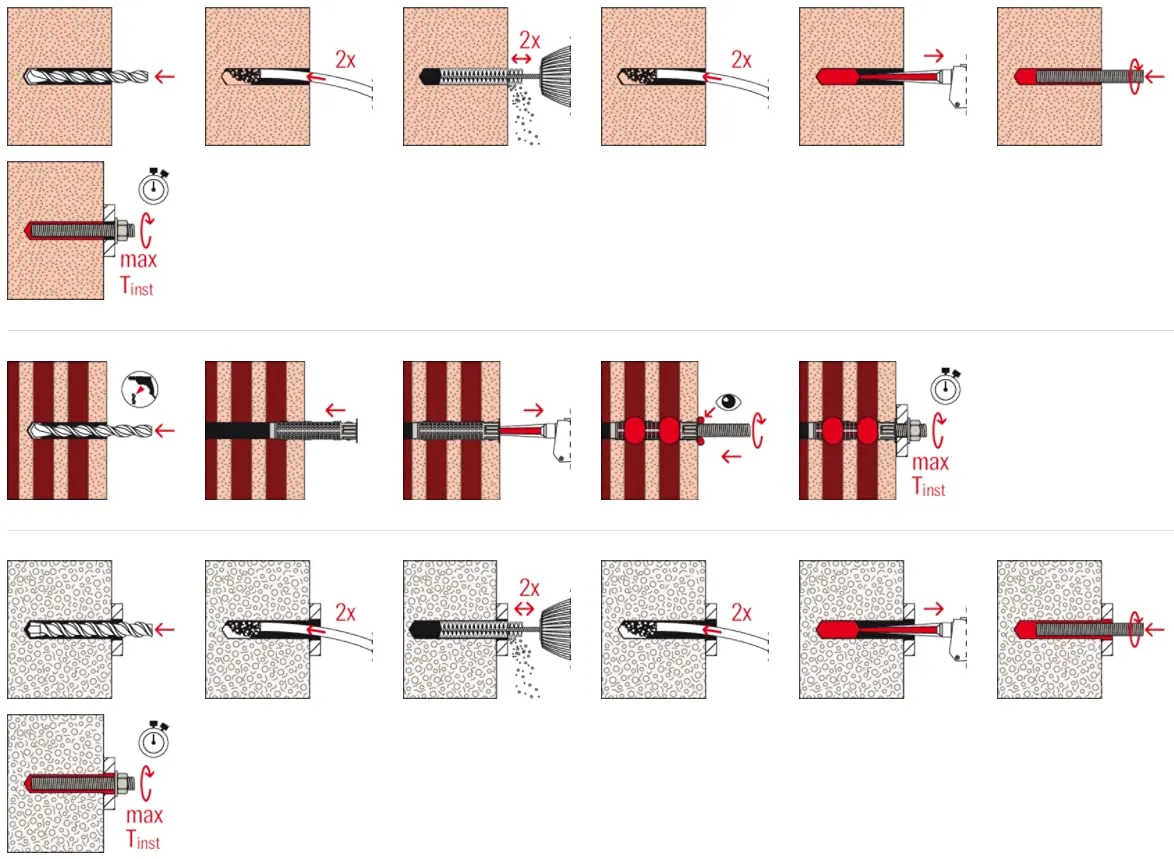 2x

2x

2x

max
$T_{inst}$

max
$T_{inst}$

2x

2x

2x

max
$T_{inst}$