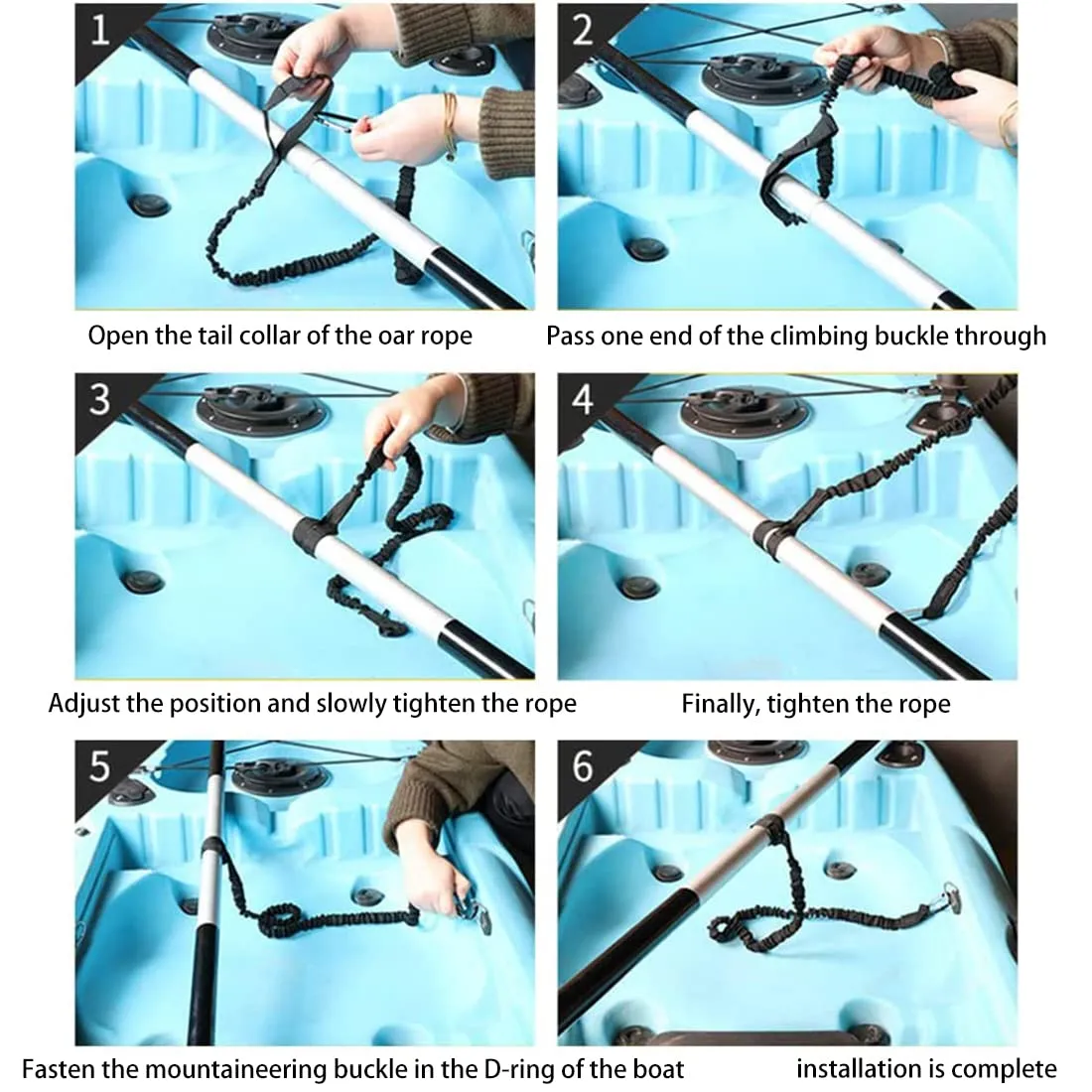 1

Open the tail collar of the oar rope

2

Pass one end of the climbing buckle through

3

Adjust the position and slowly tighten the rope

4

Finally, tighten the rope

5

Fasten the mountaineering buckle in the D-ring of the boat

6

installation is complete