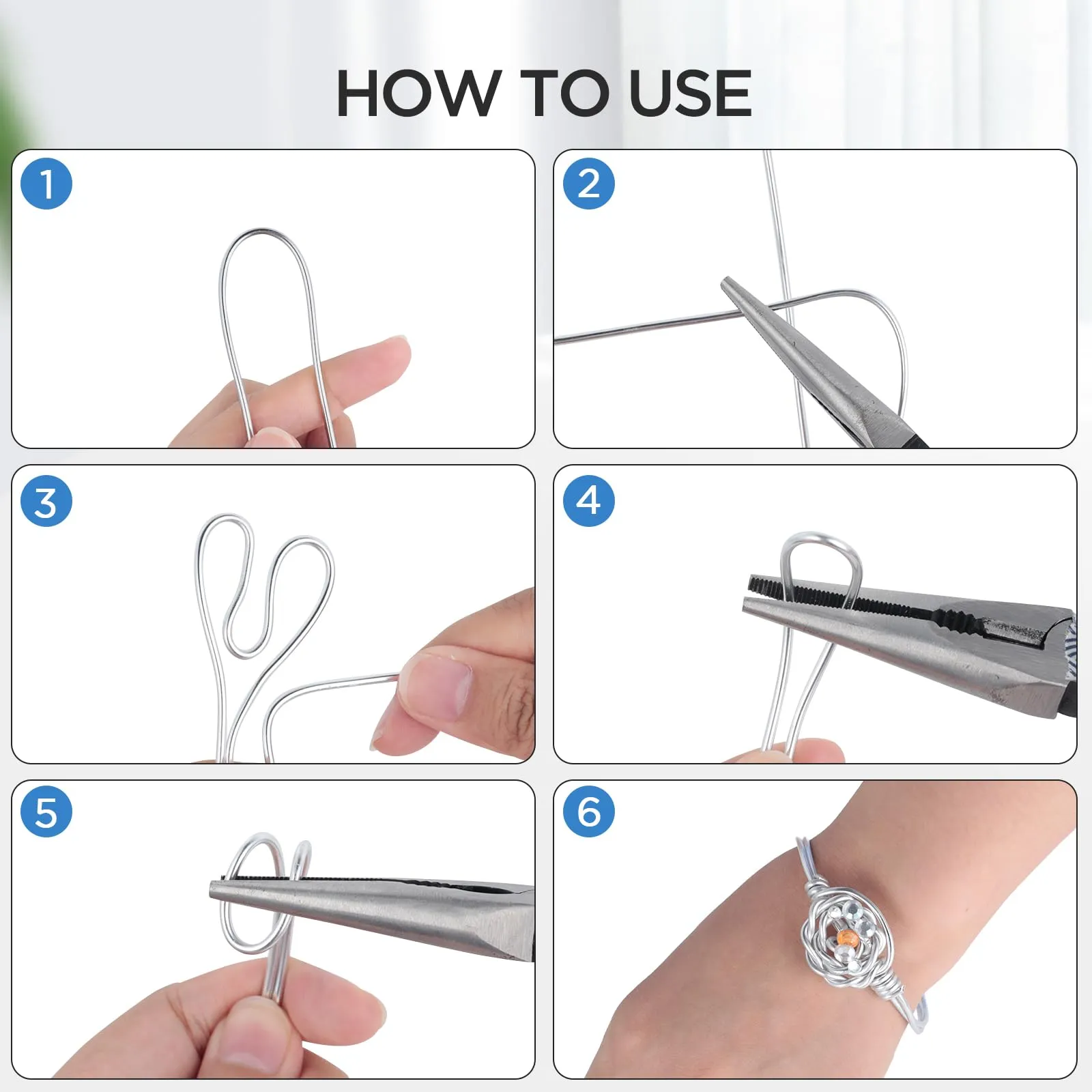 HOW TO USE

1

2

3

4

5

6