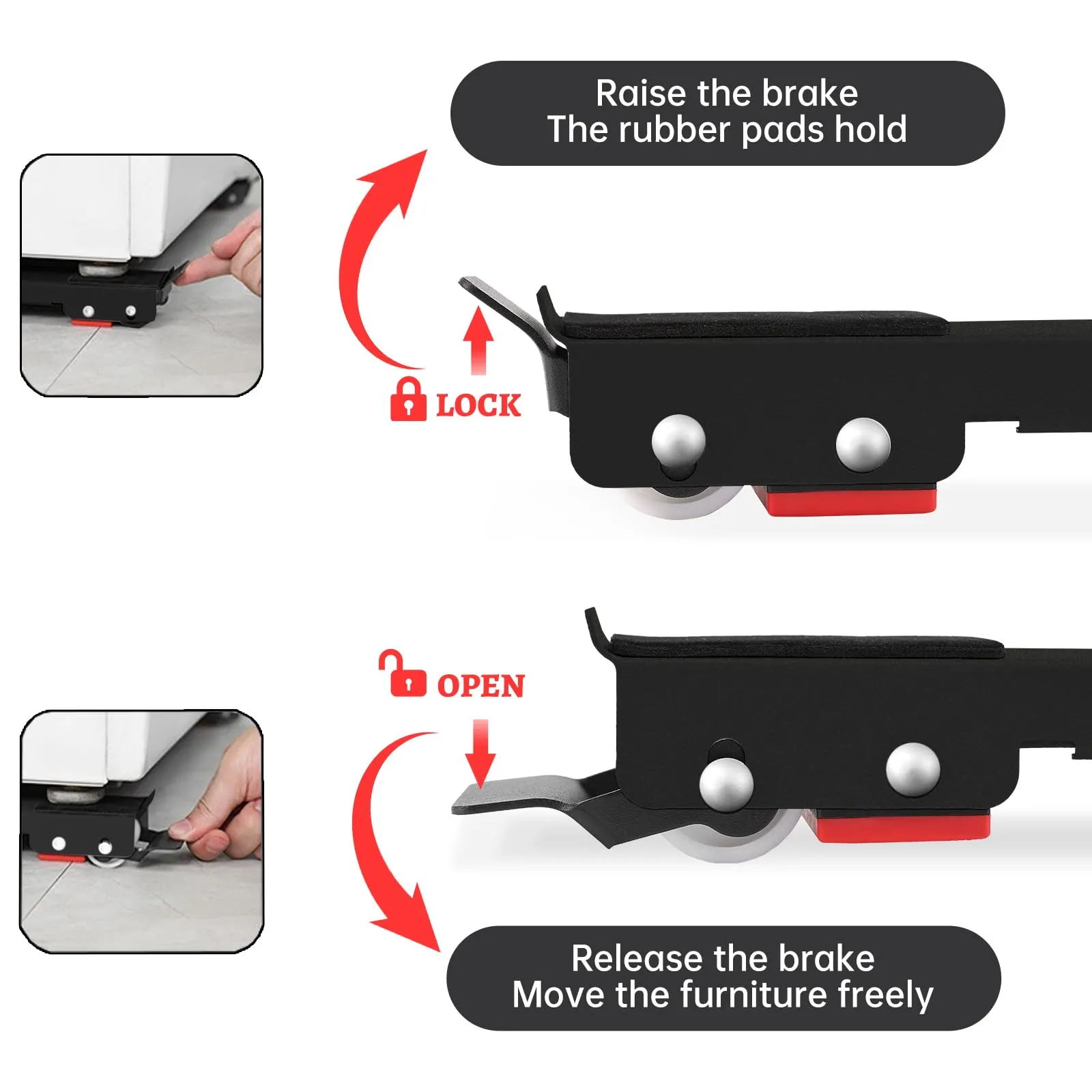 Raise the brake
The rubber pads hold

LOCK

OPEN

Release the brake
Move the furniture freely