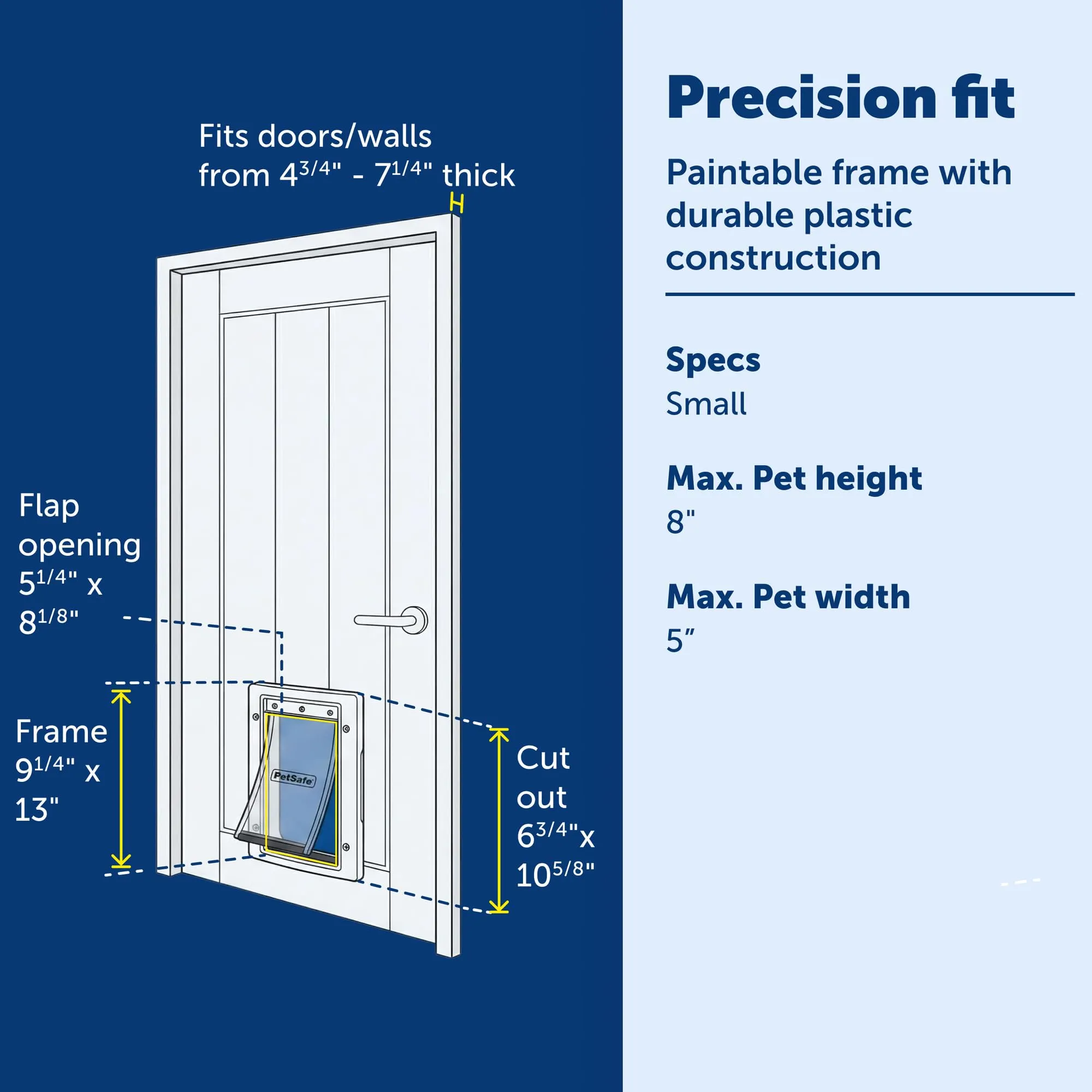 Fits doors/walls from $4^{3/4}$" - $7^{1/4}$" thick

Flap opening $5^{1/4}$" x $8^{1/8}$"

Frame $9^{1/4}$" x 13"

PetSafe

Cut out $6^{3/4}$"x $10^{5/8}$"

Precision fit

Paintable frame with durable plastic construction

Specs
Small

Max. Pet height
8"

Max. Pet width
5"