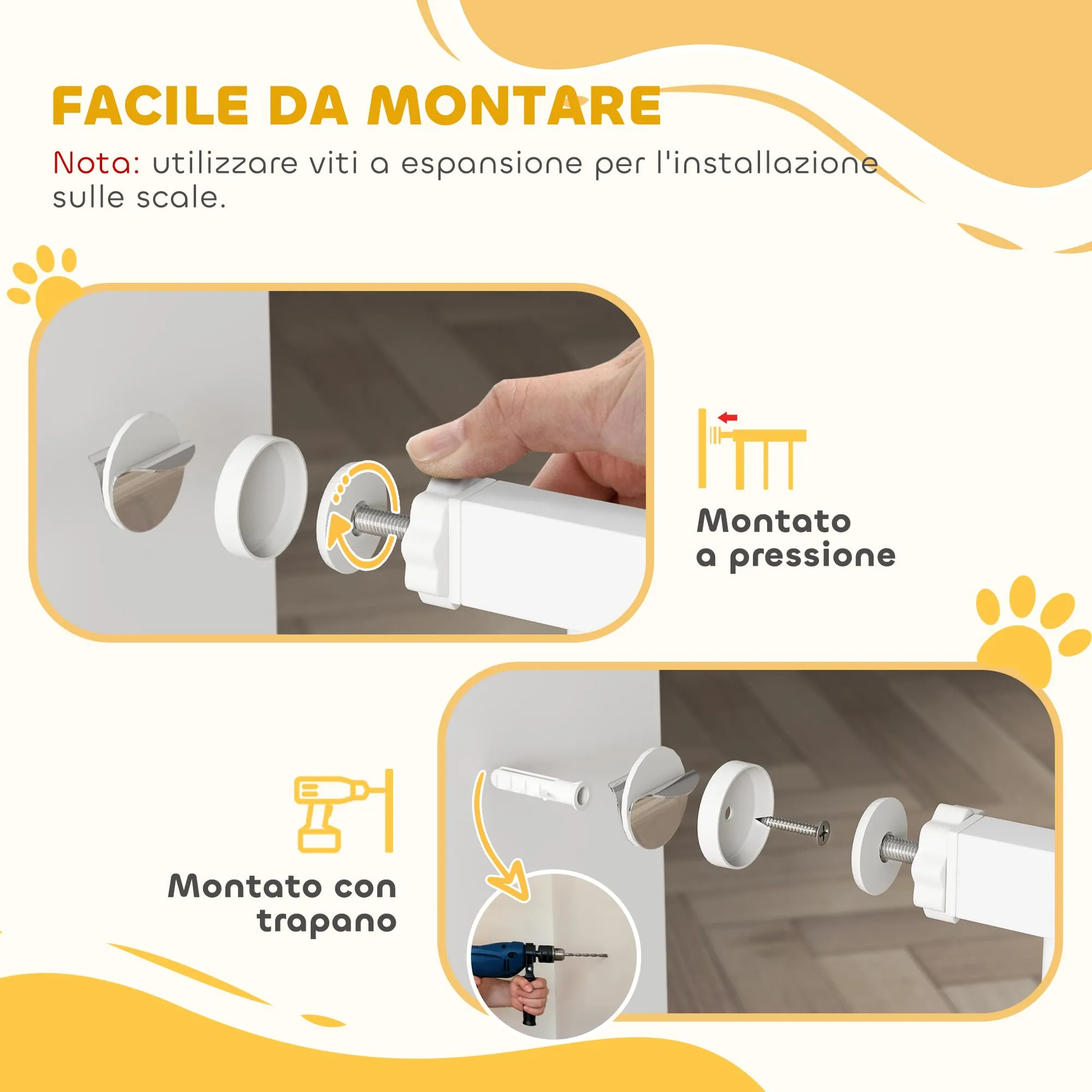 FACILE DA MONTARE

Nota: utilizzare viti a espansione per l'installazione sulle scale.

Montato a pressione

Montato con trapano