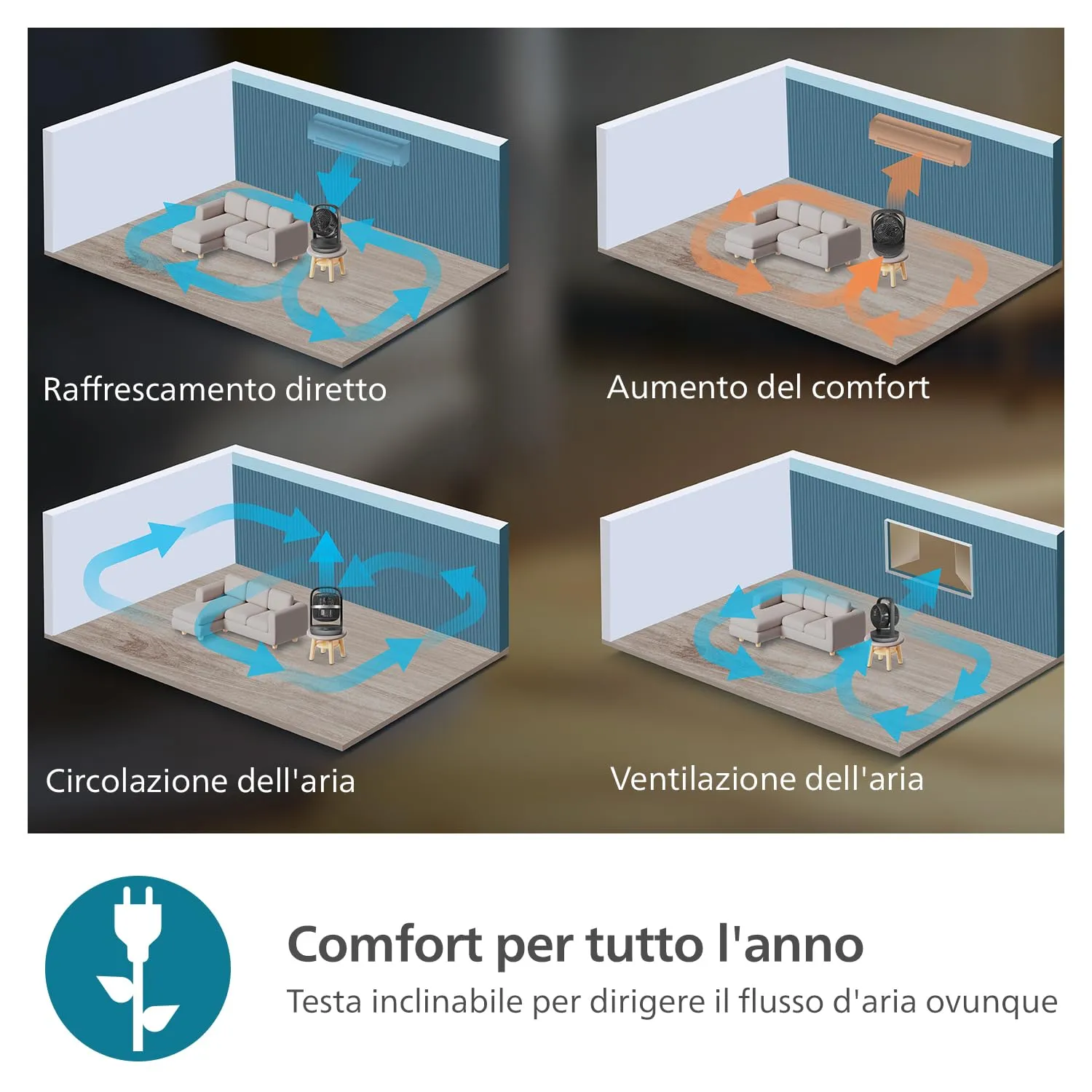 Raffrescamento diretto

Aumento del comfort

Circolazione dell'aria

Ventilazione dell'aria

Comfort per tutto l'anno

Testa inclinabile per dirigere il flusso d'aria ovunque