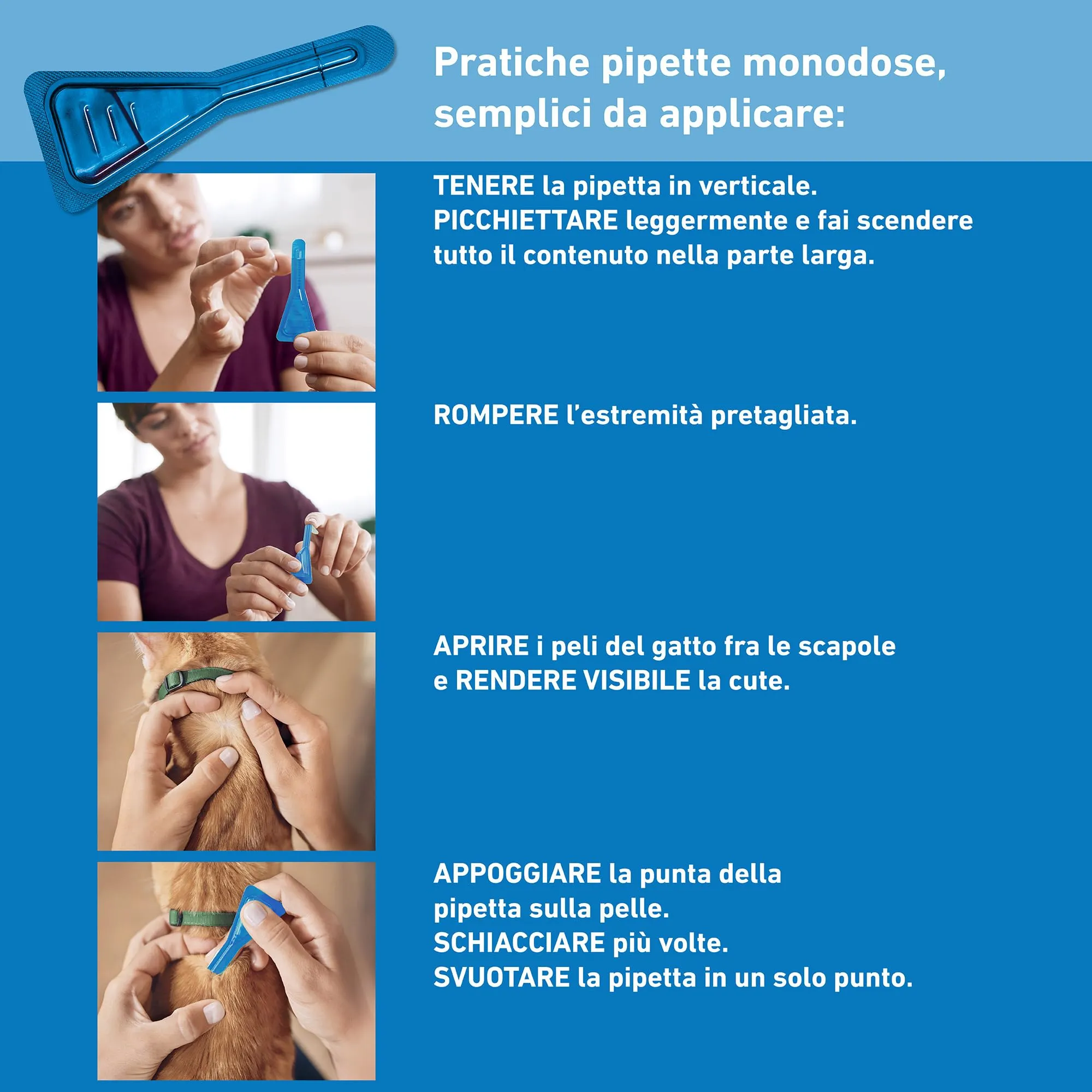 Pratiche pipette monodose, semplici da applicare:

TENERE la pipetta in verticale.
PICCHIETTARE leggermente e fai scendere tutto il contenuto nella parte larga.

ROMPERE l'estremità pretagliata.

APRIRE i peli del gatto fra le scapole e RENDERE VISIBILE la cute.

APPOGGIARE la punta della pipetta sulla pelle.
SCHIACCIARE più volte.
SVUOTARE la pipetta in un solo punto.