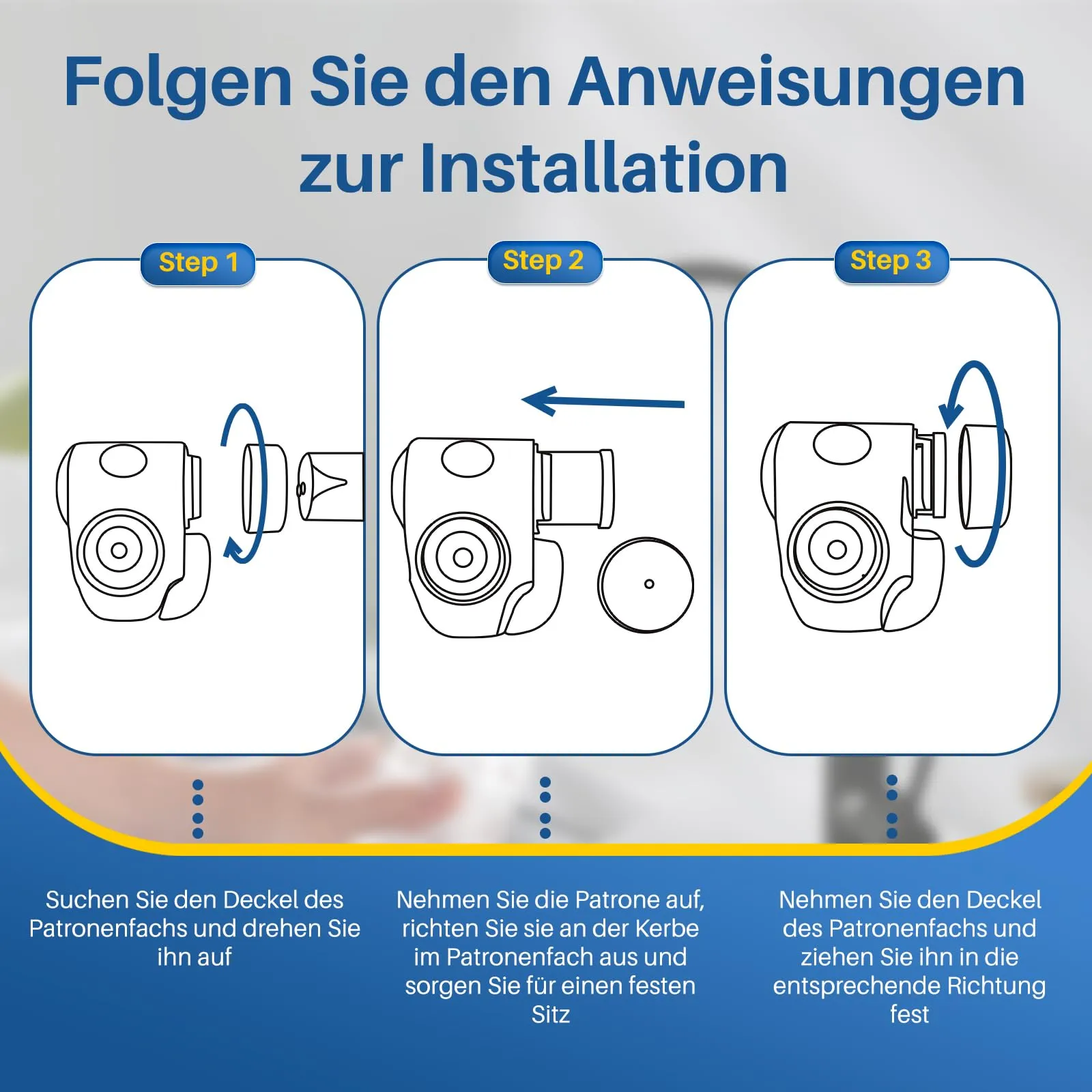 Folgen Sie den Anweisungen zur Installation

Step 1

Step 2

Step 3

Suchen Sie den Deckel des Patronenfachs und drehen Sie ihn auf

Nehmen Sie die Patrone auf, richten Sie sie an der Kerbe im Patronenfach aus und sorgen Sie für einen festen Sitz

Nehmen Sie den Deckel des Patronenfachs und ziehen Sie ihn in die entsprechende Richtung fest