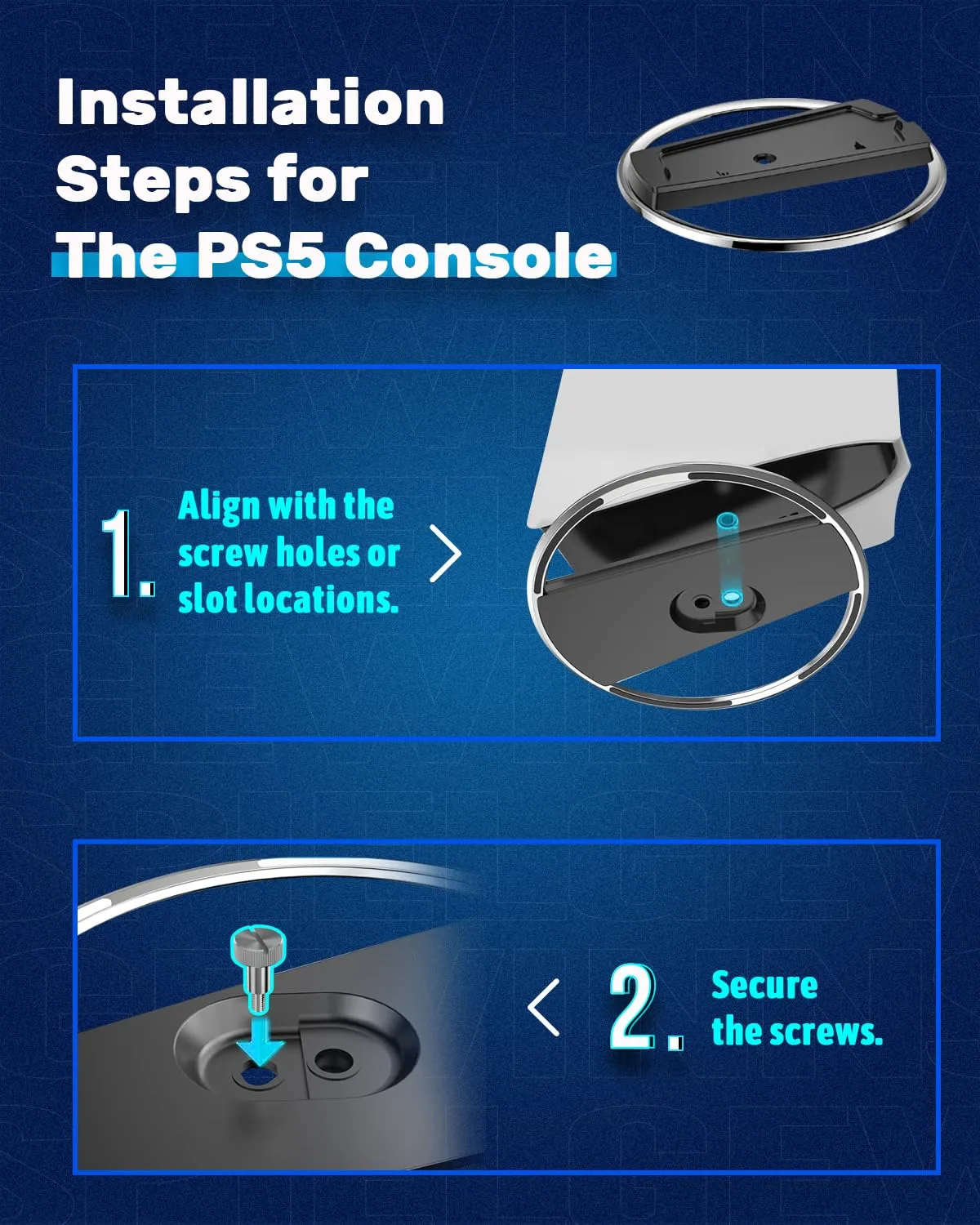 Installation Steps for The PS5 Console

1. Align with the screw holes or slot locations.

2. Secure the screws.