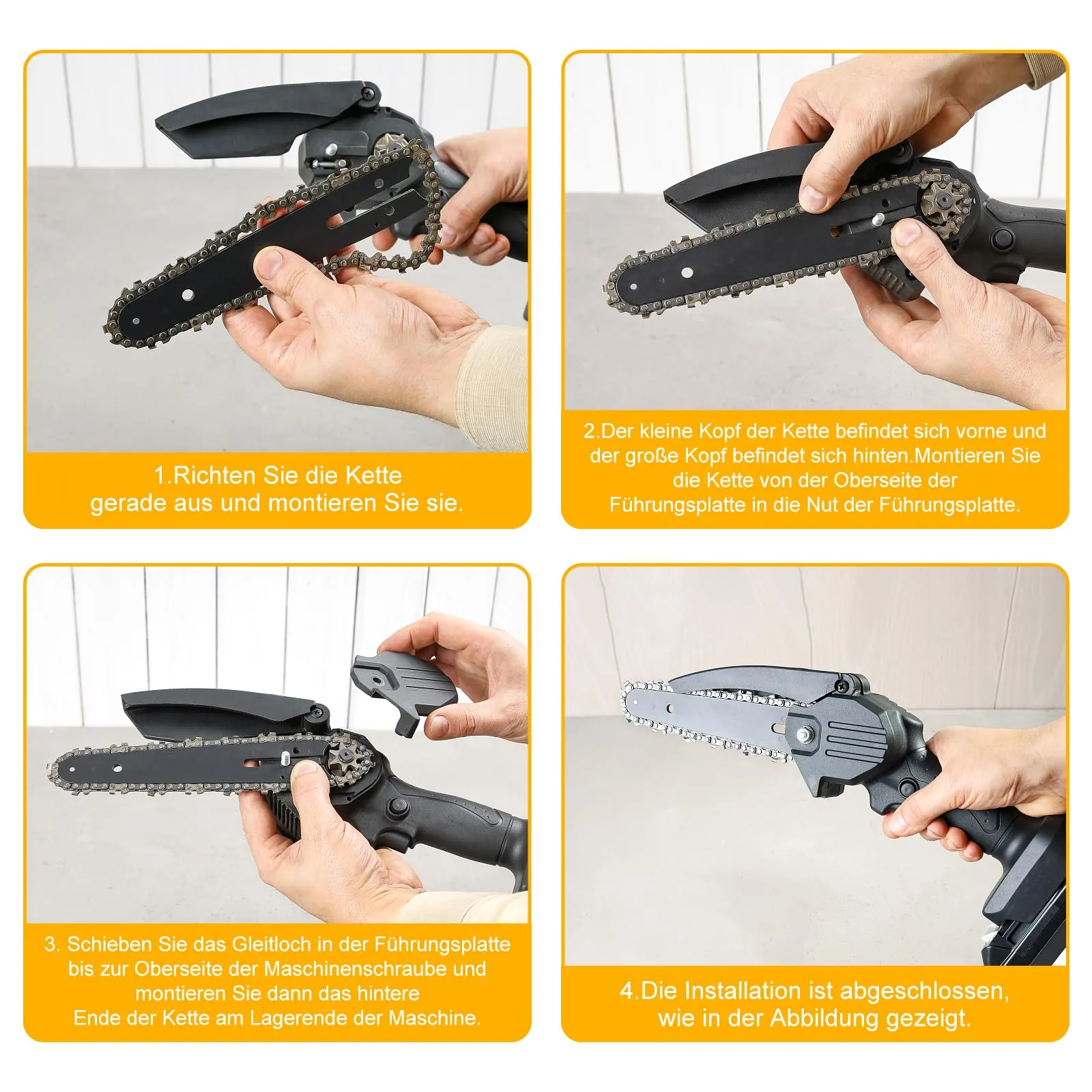 1.Richten Sie die Kette gerade aus und montieren Sie sie.

2.Der kleine Kopf der Kette befindet sich vorne und der große Kopf befindet sich hinten.Montieren Sie die Kette von der Oberseite der Führungsplatte in die Nut der Führungsplatte.

3. Schieben Sie das Gleitloch in der Führungsplatte bis zur Oberseite der Maschinenschraube und montieren Sie dann das hintere Ende der Kette am Lagerende der Maschine.

4.Die Installation ist abgeschlossen, wie in der Abbildung gezeigt.