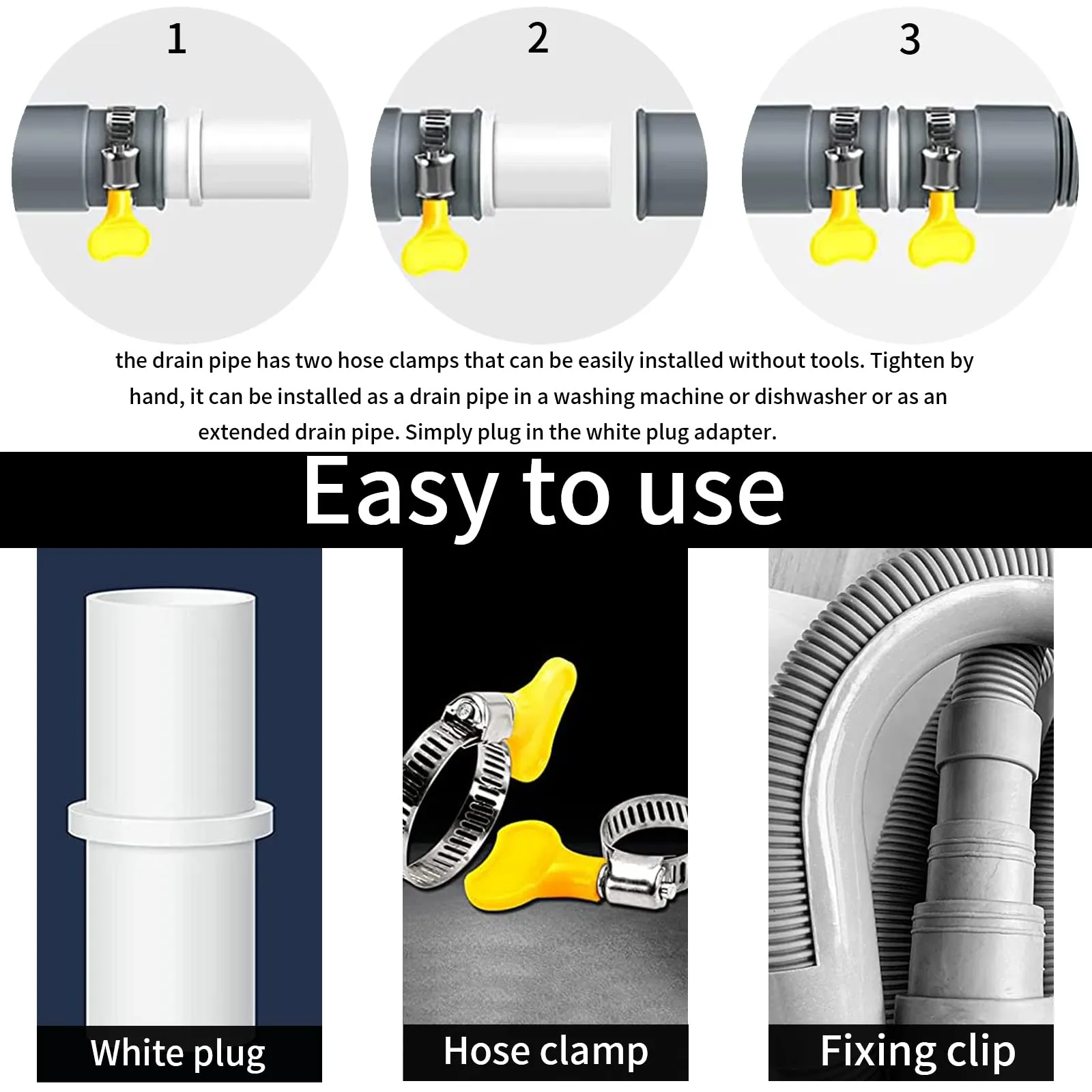 1

2

3

the drain pipe has two hose clamps that can be easily installed without tools. Tighten by hand, it can be installed as a drain pipe in a washing machine or dishwasher or as an extended drain pipe. Simply plug in the white plug adapter.

Easy to use

White plug

Hose clamp

Fixing clip