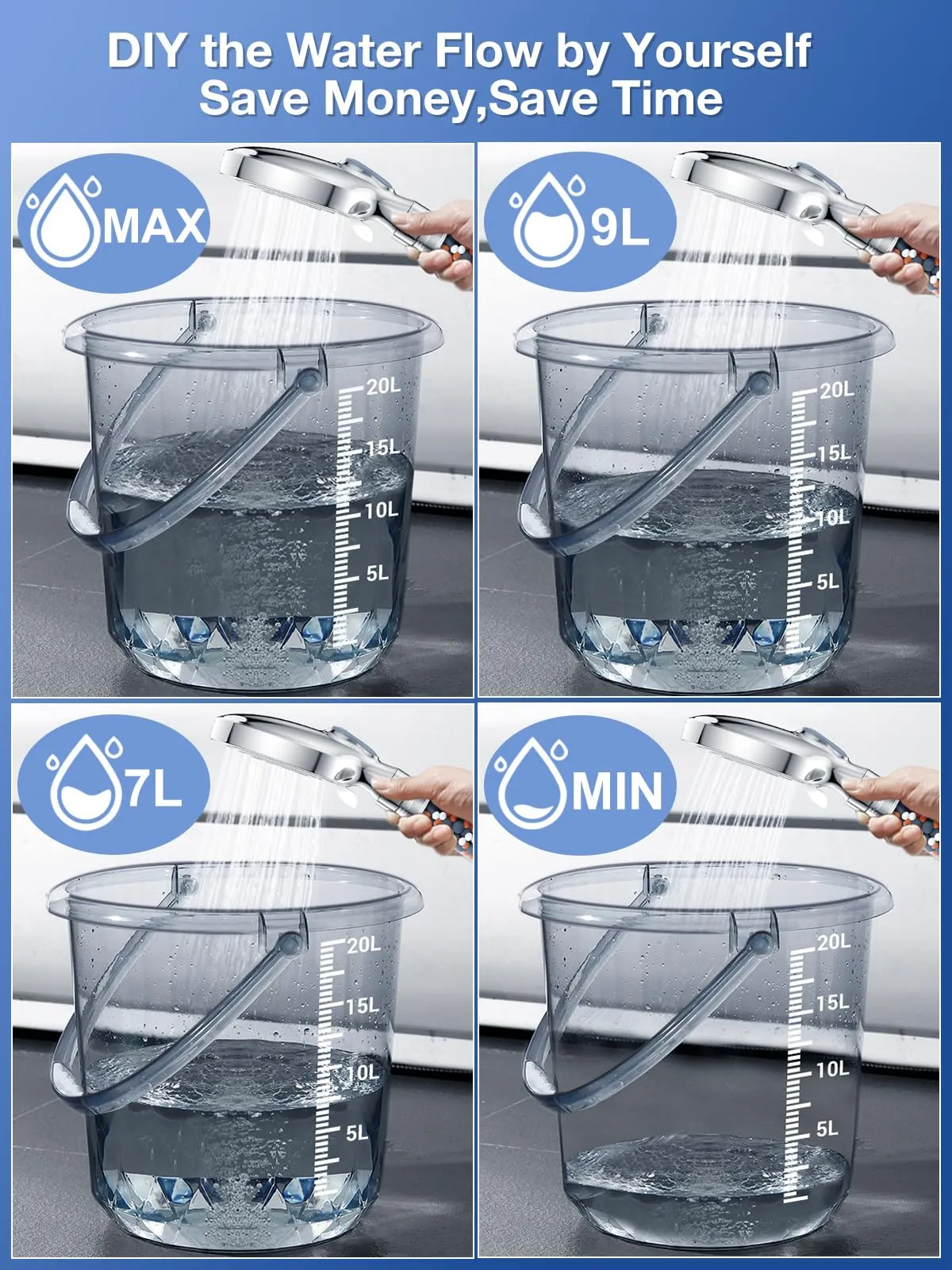 DIY the Water Flow by Yourself
Save Money,Save Time

MAX
20L
15L
10L
5L

9L
20L
15L
10L
5L

7L
20L
15L
10L
5L

MIN
20L
15L
10L
5L