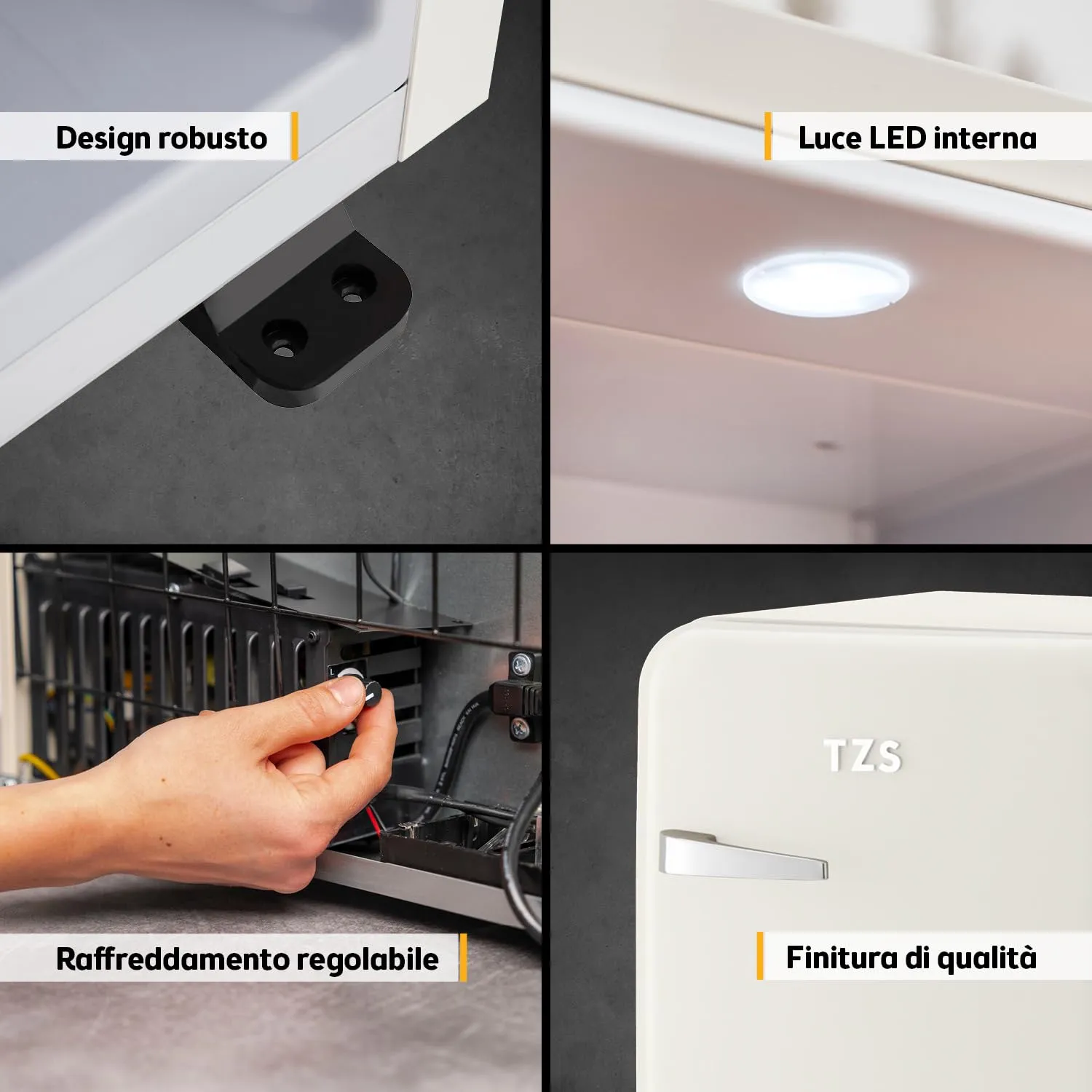 Design robusto

Luce LED interna

Raffreddamento regolabile

TZS

Finitura di qualità